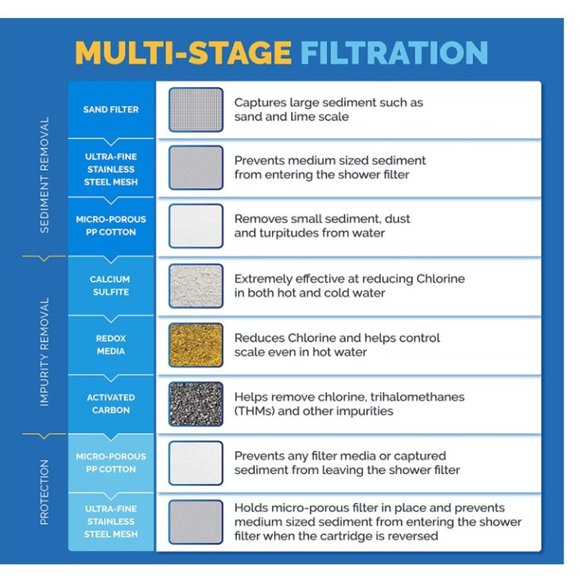 MULTI-STAGE FILTRATION

SEDIMENT REMOVAL

SAND FILTER
Captures large sediment such as sand and lime scale

ULTRA-FINE STAINLESS STEEL MESH
Prevents medium sized sediment from entering the shower filter

MICRO-POROUS PP COTTON
Removes small sediment, dust and turpitudes from water

IMPURITY REMOVAL

CALCIUM SULFITE
Extremely effective at reducing Chlorine in both hot and cold water

REDOX MEDIA
Reduces Chlorine and helps control scale even in hot water

ACTIVATED CARBON
Helps remove chlorine, trihalomethanes (THMs) and other impurities

PROTECTION

MICRO-POROUS PP COTTON
Prevents any filter media or captured sediment from leaving the shower filter

ULTRA-FINE STAINLESS STEEL MESH
Holds micro-porous filter in place and prevents medium sized sediment from entering the shower filter when the cartridge is reversed